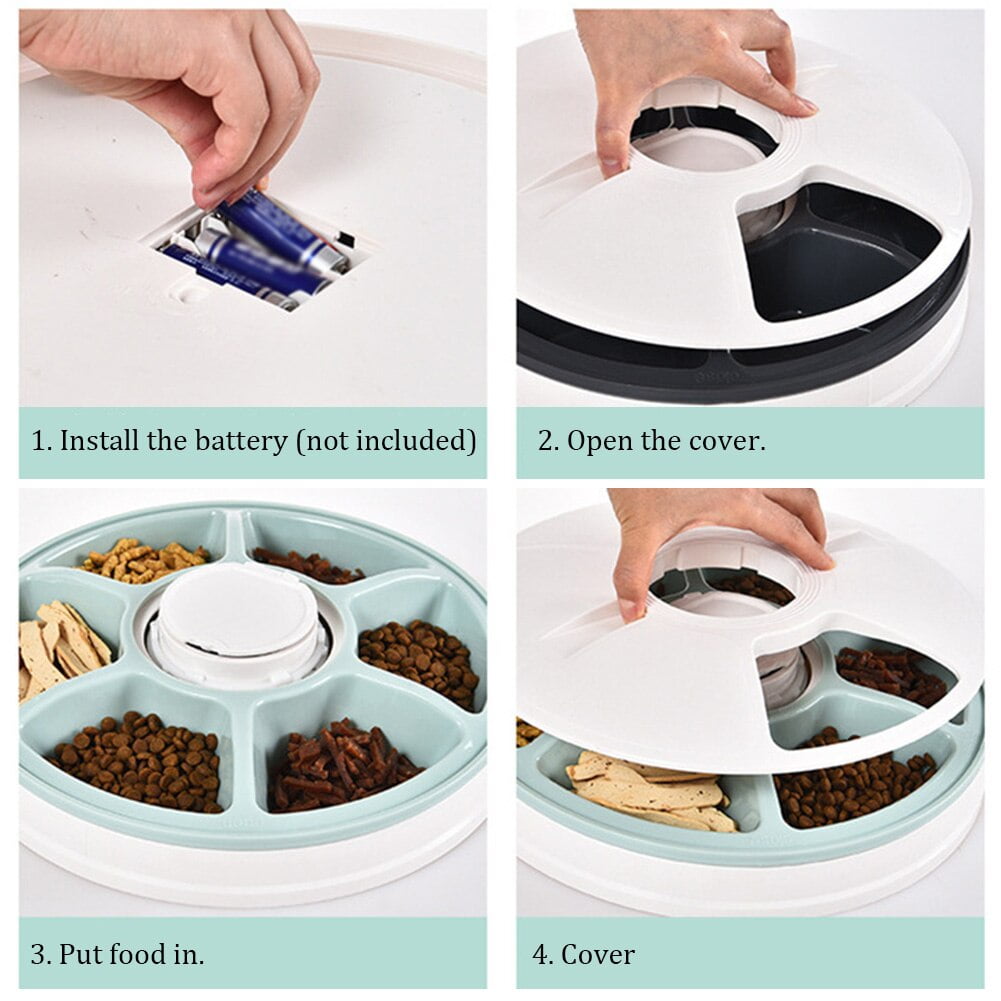 1. Install the battery (not included)

2. Open the cover.

3. Put food in.

4. Cover